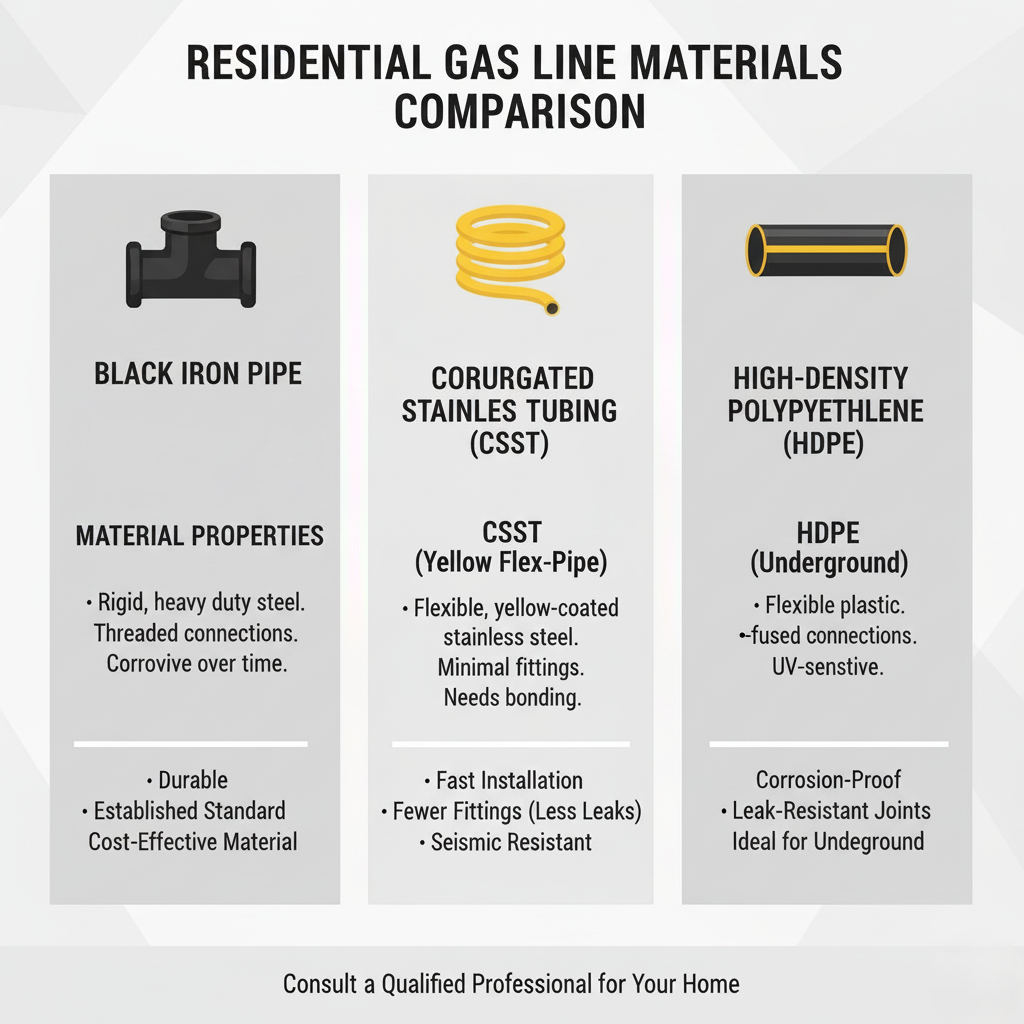 RESIDENTIAL GAS LINE MATERIALS COMPARISON

BLACK IRON PIPE

MATERIAL PROPERTIES

• Rigid, heavy duty steel. Threaded connections. Corrovive over time.

• Durable
• Established Standard
Cost-Effective Material

CORURGATED STAINLES TUBING (CSST)

CSST (Yellow Flex-Pipe)

• Flexible, yellow-coated stainless steel. Minimal fittings. Needs bonding.

• Fast Installation
• Fewer Fittings (Less Leaks)
• Seismic Resistant

HIGH-DENSITY POLYPYETHLENE (HDPE)

HDPE (Underground)

• Flexible plastic. •-fused connections. UV-senstive.

Corrosion-Proof
• Leak-Resistant Joints
Ideal for Undeground

Consult a Qualified Professional for Your Home